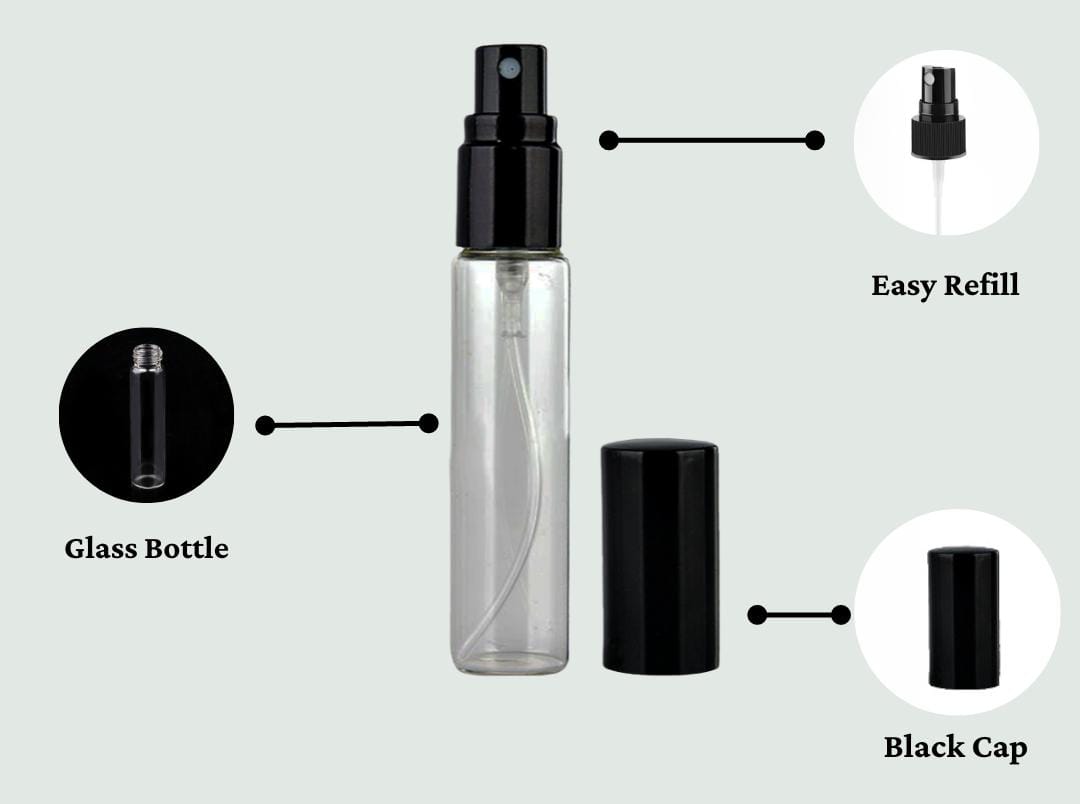 Easy Refill

Glass Bottle

Black Cap